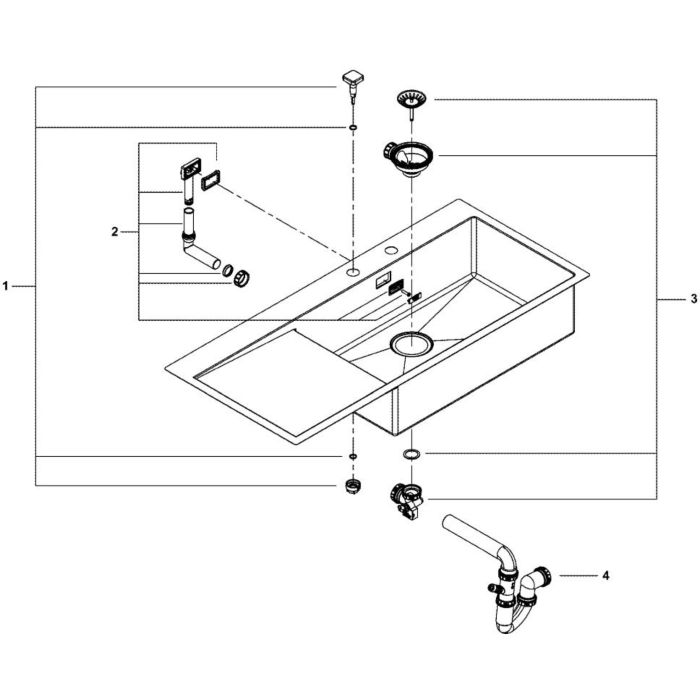 2
1
3
4