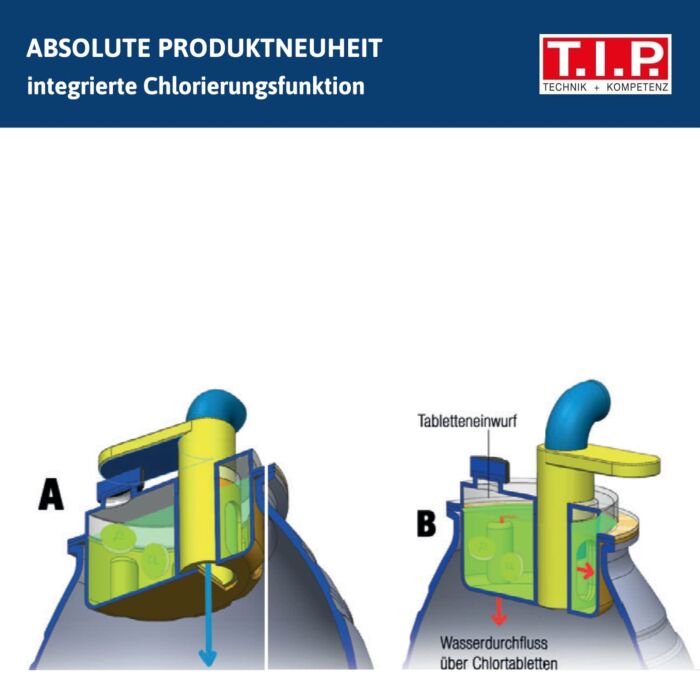 ABSOLUTE PRODUKTNEUHEIT
integrierte Chlorierungsfunktion

T.I.P.
TECHNIK + KOMPETENZ

A

Tabletteneinwurf

B

Wasserdurchfluss über Chlortabletten