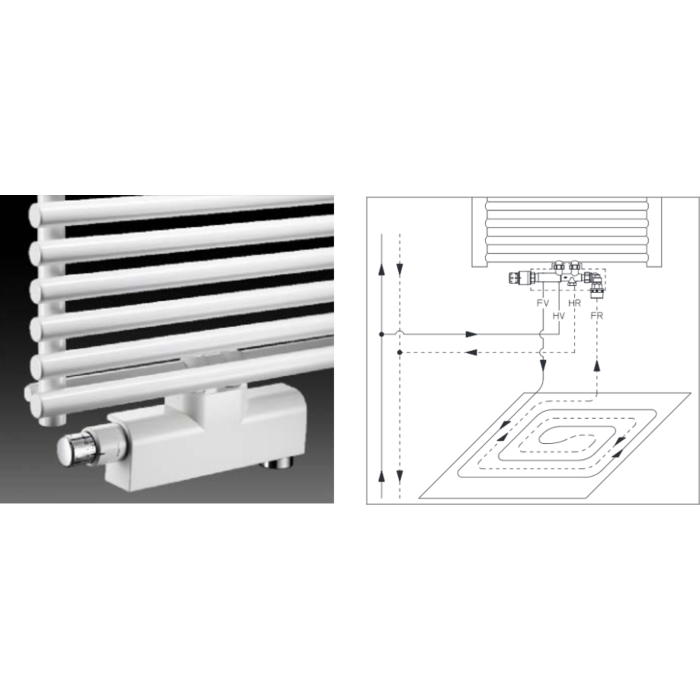 FV
HV
HR
FR