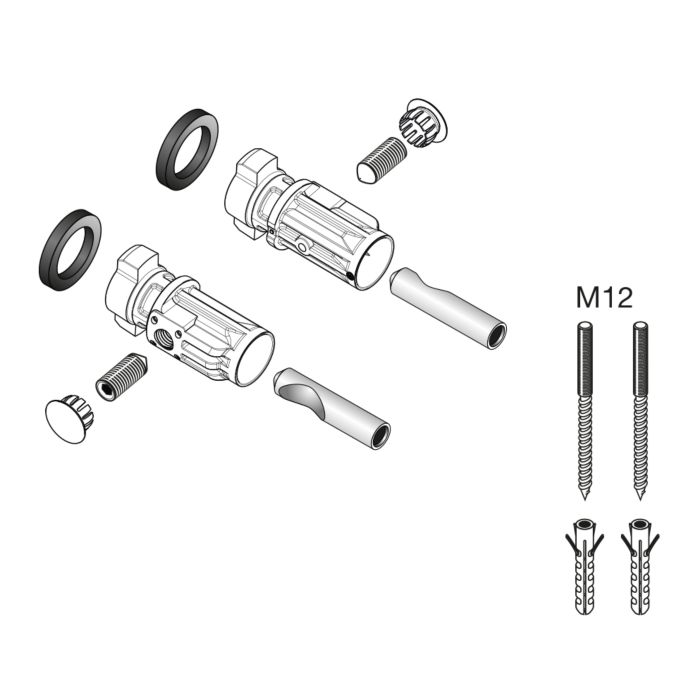 M12