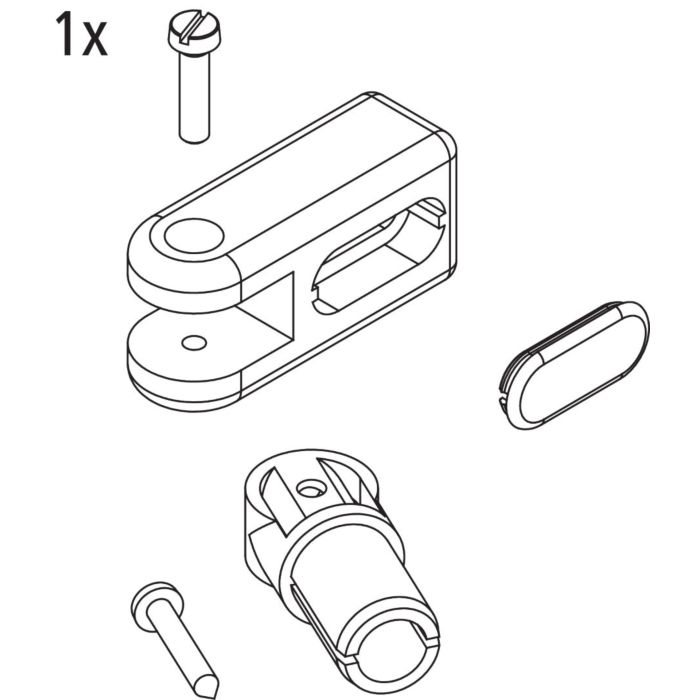 1x